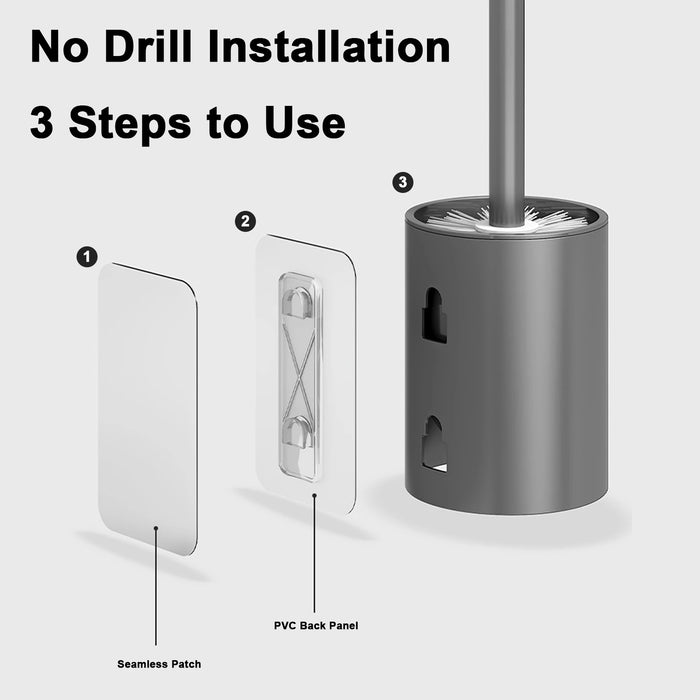 No Drill Installation

3 Steps to Use

3

2

1

PVC Back Panel

Seamless Patch