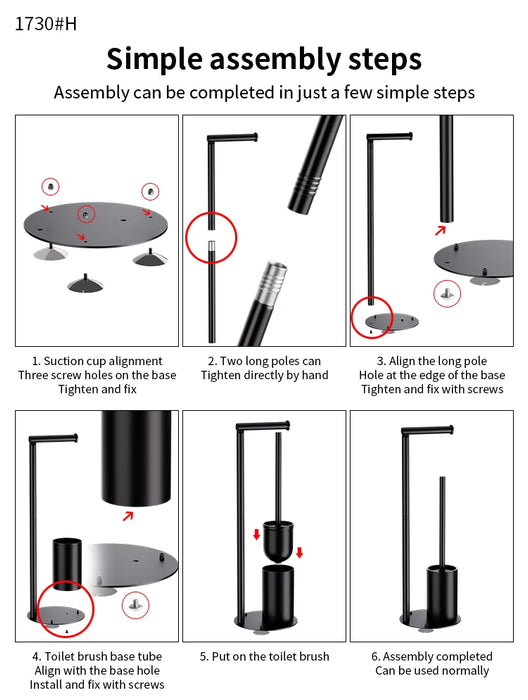 1730#H

Simple assembly steps

Assembly can be completed in just a few simple steps

1. Suction cup alignment
Three screw holes on the base
Tighten and fix

2. Two long poles can
Tighten directly by hand

3. Align the long pole
Hole at the edge of the base
Tighten and fix with screws

4. Toilet brush base tube
Align with the base hole
Install and fix with screws

5. Put on the toilet brush

6. Assembly completed
Can be used normally