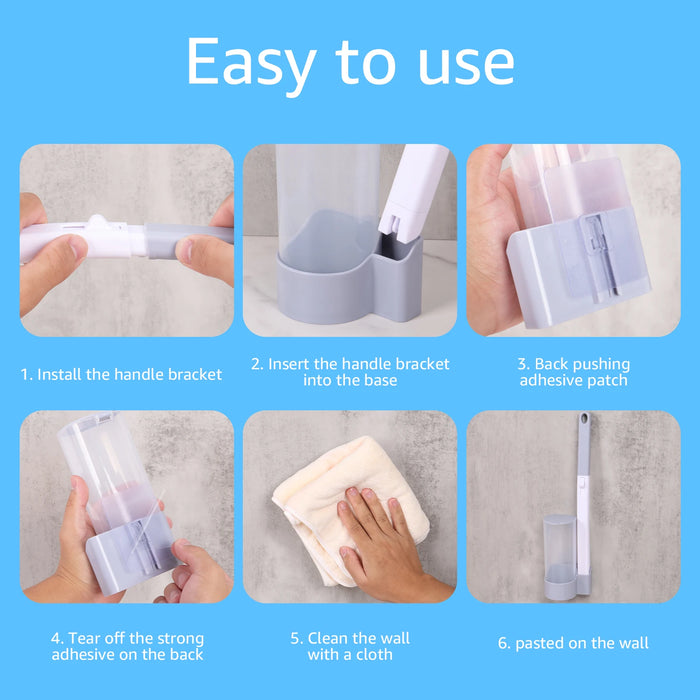 Easy to use

1. Install the handle bracket

2. Insert the handle bracket into the base

3. Back pushing adhesive patch

4. Tear off the strong adhesive on the back

5. Clean the wall with a cloth

6. pasted on the wall