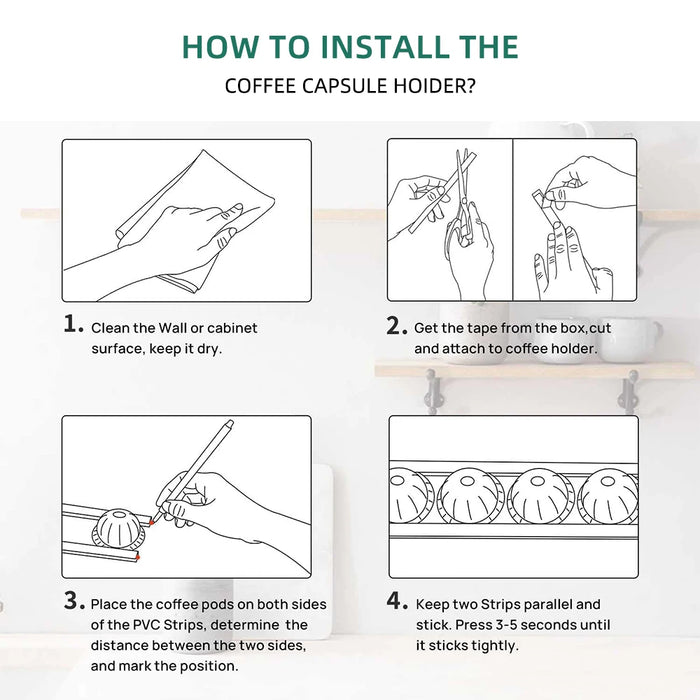 HOW TO INSTALL THE

COFFEE CAPSULE HOIDER?

1. Clean the Wall or cabinet surface, keep it dry.

2. Get the tape from the box,cut and attach to coffee holder.

3. Place the coffee pods on both sides of the PVC Strips, determine the distance between the two sides, and mark the position.

4. Keep two Strips parallel and stick. Press 3-5 seconds until it sticks tightly.