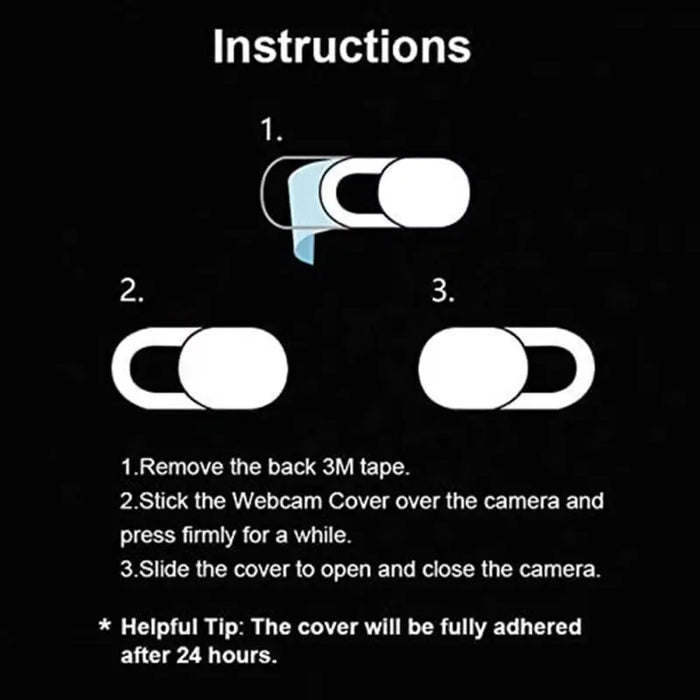 Instructions

1.

2.

3.

1.Remove the back 3M tape.
2.Stick the Webcam Cover over the camera and press firmly for a while.
3.Slide the cover to open and close the camera.

* Helpful Tip: The cover will be fully adhered after 24 hours.